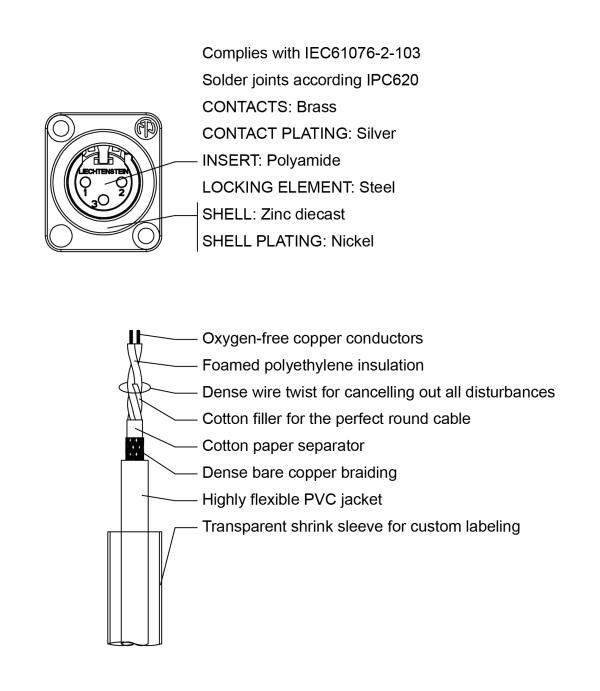 Complies with IEC61076-2-103
Solder joints according IPC620
CONTACTS: Brass
CONTACT PLATING: Silver
INSERT: Polyamide
LOCKING ELEMENT: Steel
SHELL: Zinc diecast
SHELL PLATING: Nickel

LIECHTENSTEIN
1
2
3

Oxygen-free copper conductors
Foamed polyethylene insulation
Dense wire twist for cancelling out all disturbances
Cotton filler for the perfect round cable
Cotton paper separator
Dense bare copper braiding
Highly flexible PVC jacket
Transparent shrink sleeve for custom labeling