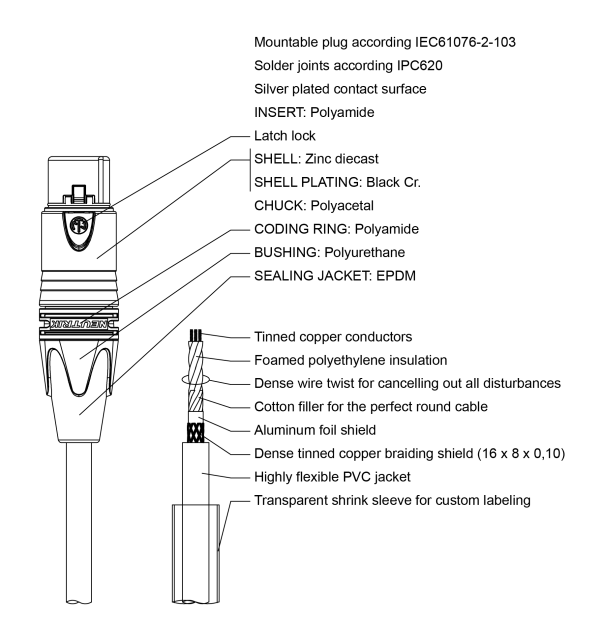 Mountable plug according IEC61076-2-103
Solder joints according IPC620
Silver plated contact surface
INSERT: Polyamide
Latch lock
SHELL: Zinc diecast
SHELL PLATING: Black Cr.
CHUCK: Polyacetal
CODING RING: Polyamide
BUSHING: Polyurethane
SEALING JACKET: EPDM

NEUTRIK

Tinned copper conductors
Foamed polyethylene insulation
Dense wire twist for cancelling out all disturbances
Cotton filler for the perfect round cable
Aluminum foil shield
Dense tinned copper braiding shield (16 x 8 x 0,10)
Highly flexible PVC jacket
Transparent shrink sleeve for custom labeling