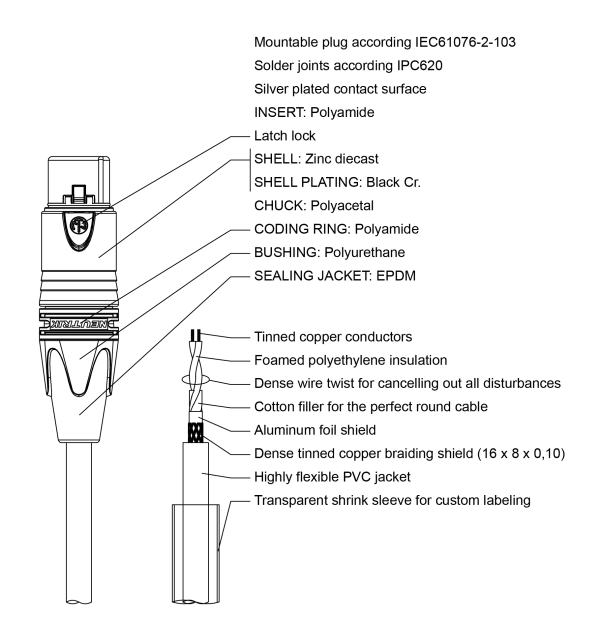 Mountable plug according IEC61076-2-103
Solder joints according IPC620
Silver plated contact surface
INSERT: Polyamide
Latch lock
SHELL: Zinc diecast
SHELL PLATING: Black Cr.
CHUCK: Polyacetal
CODING RING: Polyamide
BUSHING: Polyurethane
SEALING JACKET: EPDM

NEUTRIK

Tinned copper conductors
Foamed polyethylene insulation
Dense wire twist for cancelling out all disturbances
Cotton filler for the perfect round cable
Aluminum foil shield
Dense tinned copper braiding shield (16 x 8 x 0,10)
Highly flexible PVC jacket
Transparent shrink sleeve for custom labeling