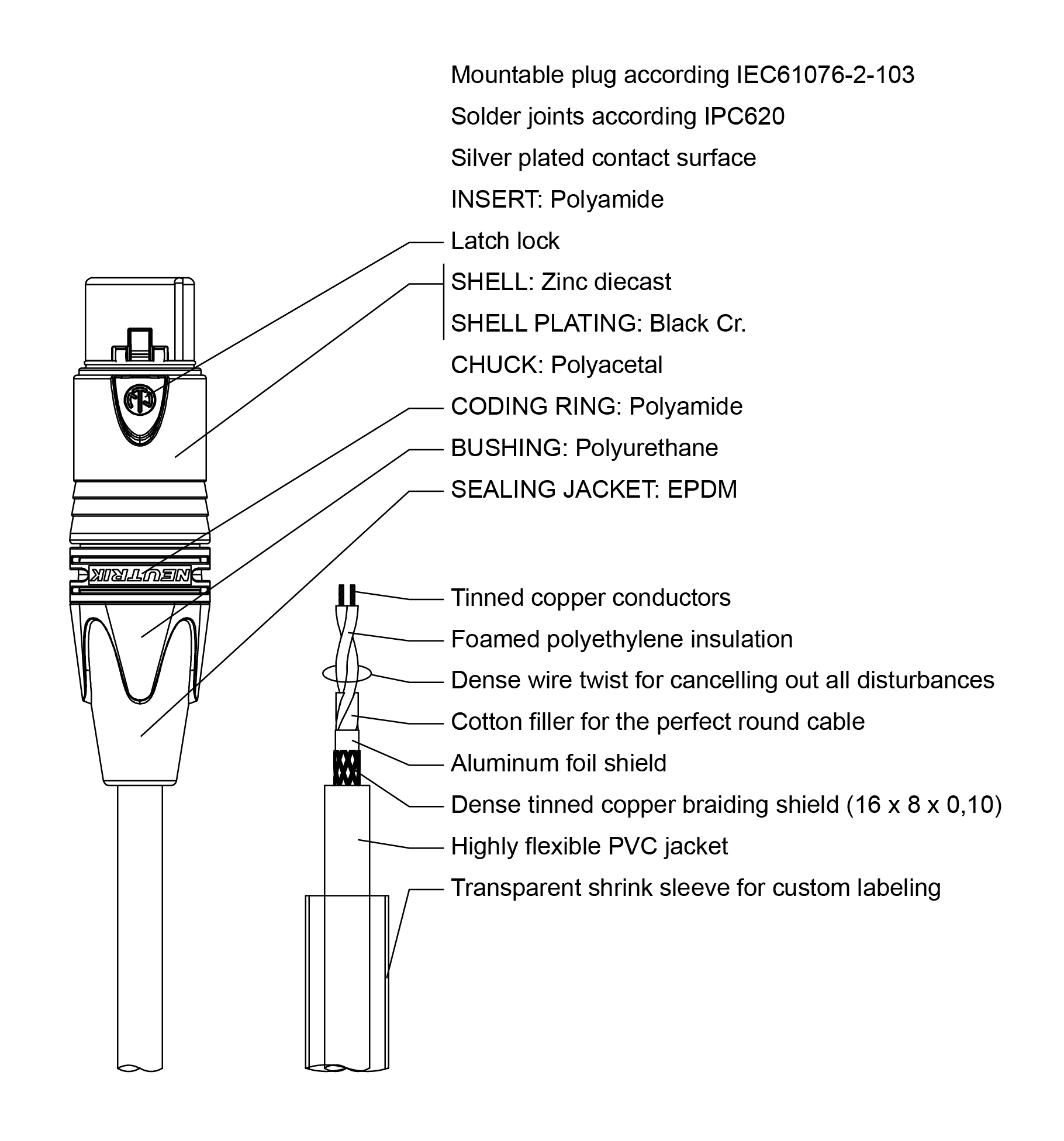 Mountable plug according IEC61076-2-103

Solder joints according IPC620

Silver plated contact surface

INSERT: Polyamide

Latch lock

SHELL: Zinc diecast

SHELL PLATING: Black Cr.

CHUCK: Polyacetal

CODING RING: Polyamide

BUSHING: Polyurethane

SEALING JACKET: EPDM

NEUTRIK

Tinned copper conductors

Foamed polyethylene insulation

Dense wire twist for cancelling out all disturbances

Cotton filler for the perfect round cable

Aluminum foil shield

Dense tinned copper braiding shield (16 x 8 x 0,10)

Highly flexible PVC jacket

Transparent shrink sleeve for custom labeling