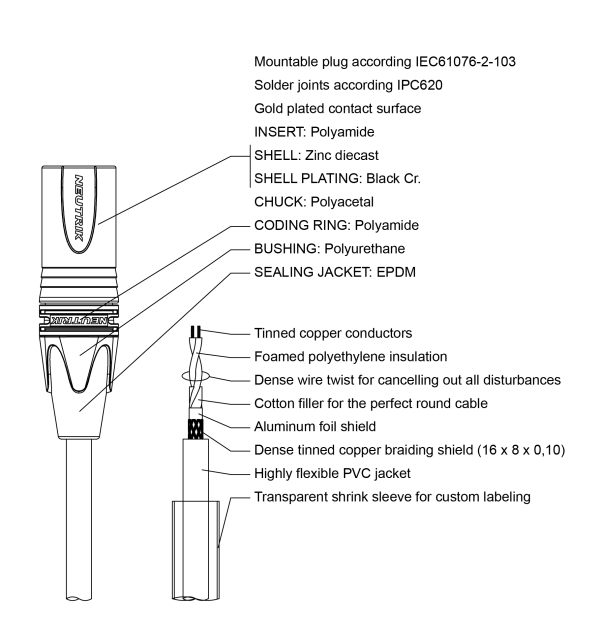 Mountable plug according IEC61076-2-103
Solder joints according IPC620
Gold plated contact surface
INSERT: Polyamide
SHELL: Zinc diecast
SHELL PLATING: Black Cr.
CHUCK: Polyacetal
CODING RING: Polyamide
BUSHING: Polyurethane
SEALING JACKET: EPDM

NEUTRIK
NEUTRIK

Tinned copper conductors
Foamed polyethylene insulation
Dense wire twist for cancelling out all disturbances
Cotton filler for the perfect round cable
Aluminum foil shield
Dense tinned copper braiding shield (16 x 8 x 0,10)
Highly flexible PVC jacket
Transparent shrink sleeve for custom labeling