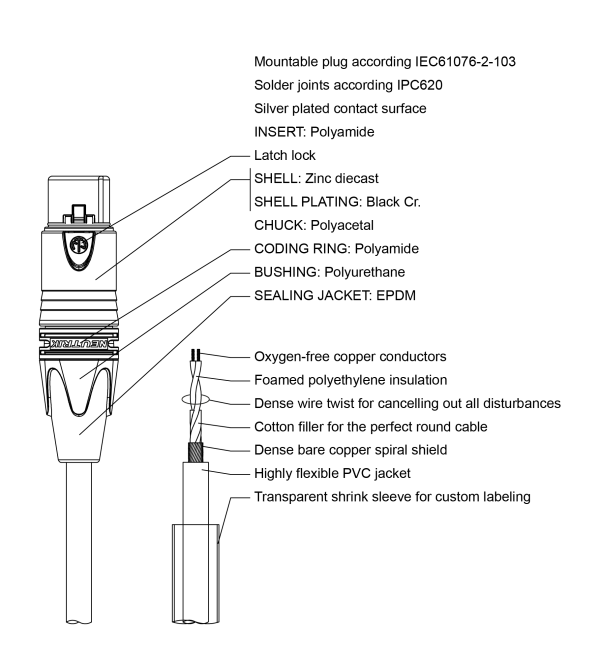 Mountable plug according IEC61076-2-103
Solder joints according IPC620
Silver plated contact surface
INSERT: Polyamide
Latch lock
SHELL: Zinc diecast
SHELL PLATING: Black Cr.
CHUCK: Polyacetal
CODING RING: Polyamide
BUSHING: Polyurethane
SEALING JACKET: EPDM

NEUTRIK

Oxygen-free copper conductors
Foamed polyethylene insulation
Dense wire twist for cancelling out all disturbances
Cotton filler for the perfect round cable
Dense bare copper spiral shield
Highly flexible PVC jacket
Transparent shrink sleeve for custom labeling