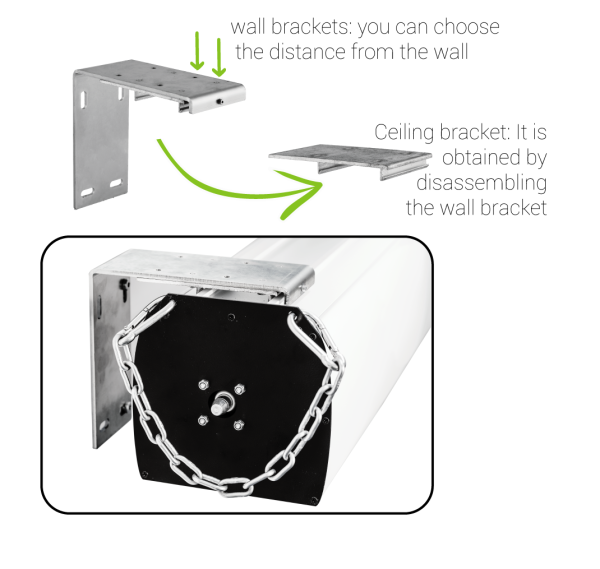 wall brackets: you can choose the distance from the wall

Ceiling bracket: It is obtained by disassembling the wall bracket