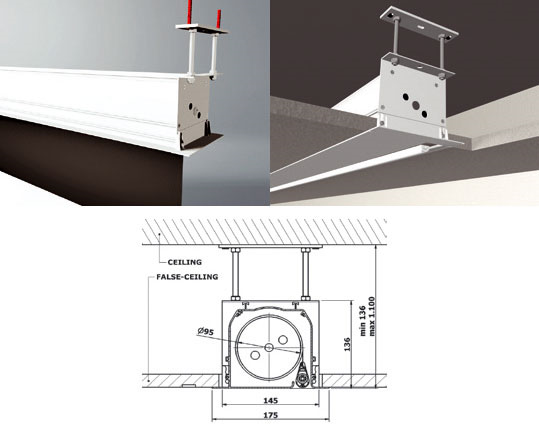 CEILING
FALSE-CEILING
Ø95
136
min 136
max 1.100
145
175