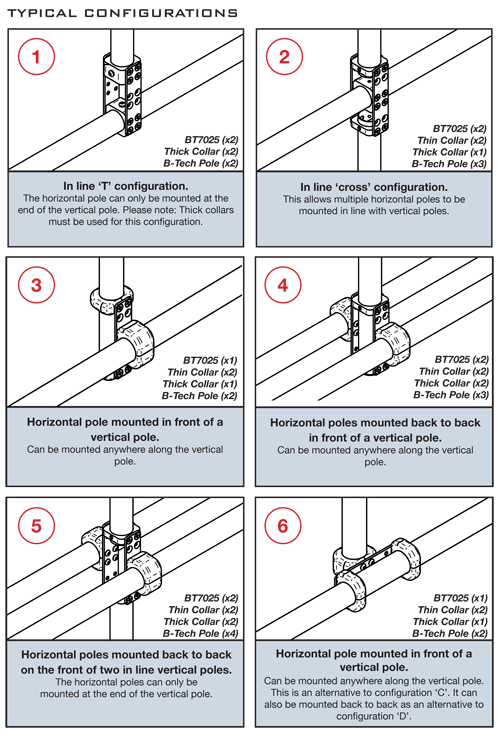 TYPICAL CONFIGURATIONS

1

BT7025 (x2)
Thick Collar (x2)
B-Tech Pole (x2)

In line 'T' configuration.
The horizontal pole can only be mounted at the end of the vertical pole. Please note: Thick collars must be used for this configuration.

2

BT7025 (x2)
Thin Collar (x2)
Thick Collar (x1)
B-Tech Pole (x3)

In line 'cross' configuration.
This allows multiple horizontal poles to be mounted in line with vertical poles.

3

BT7025 (x1)
Thin Collar (x2)
Thick Collar (x1)
B-Tech Pole (x2)

Horizontal pole mounted in front of a vertical pole.
Can be mounted anywhere along the vertical pole.

4

BT7025 (x2)
Thin Collar (x2)
Thick Collar (x2)
B-Tech Pole (x3)

Horizontal poles mounted back to back in front of a vertical pole.
Can be mounted anywhere along the vertical pole.

5

BT7025 (x2)
Thin Collar (x2)
Thick Collar (x2)
B-Tech Pole (x4)

Horizontal poles mounted back to back on the front of two in line vertical poles.
The horizontal poles can only be mounted at the end of the vertical pole.

6

BT7025 (x1)
Thin Collar (x2)
Thick Collar (x1)
B-Tech Pole (x2)

Horizontal pole mounted in front of a vertical pole.
Can be mounted anywhere along the vertical pole. This is an alternative to configuration 'C'. It can also be mounted back to back as an alternative to configuration 'D'.